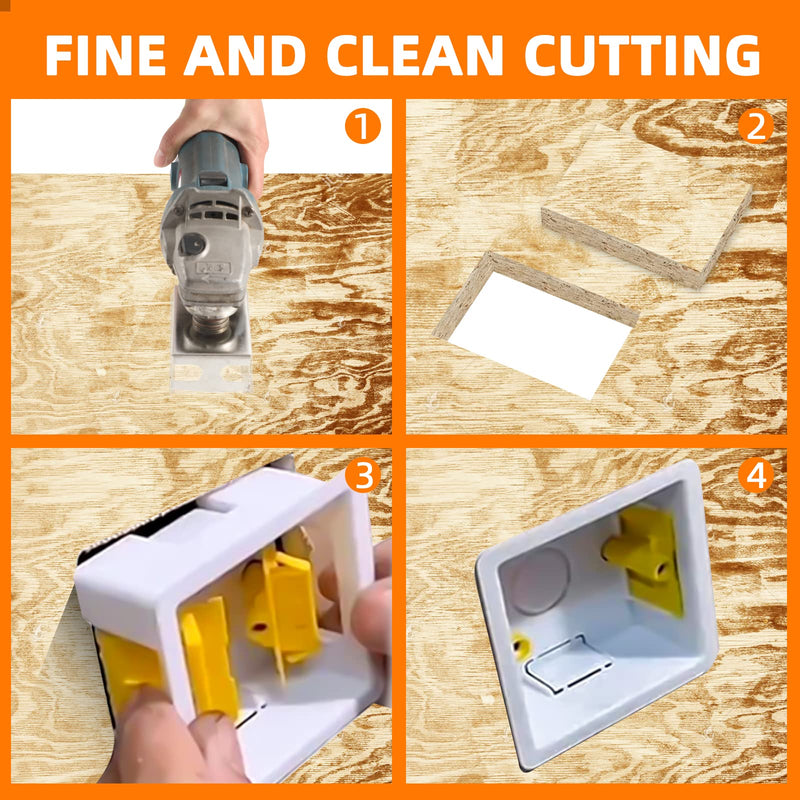 FINE AND CLEAN CUTTING

1

2

3

4