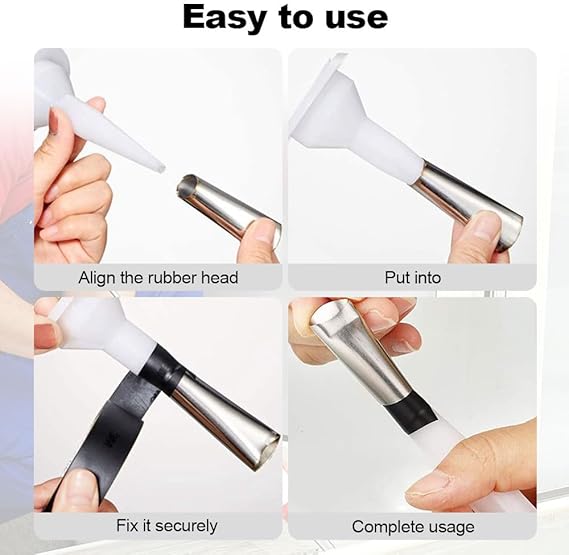 Easy to use

Align the rubber head

Put into

Fix it securely

Complete usage